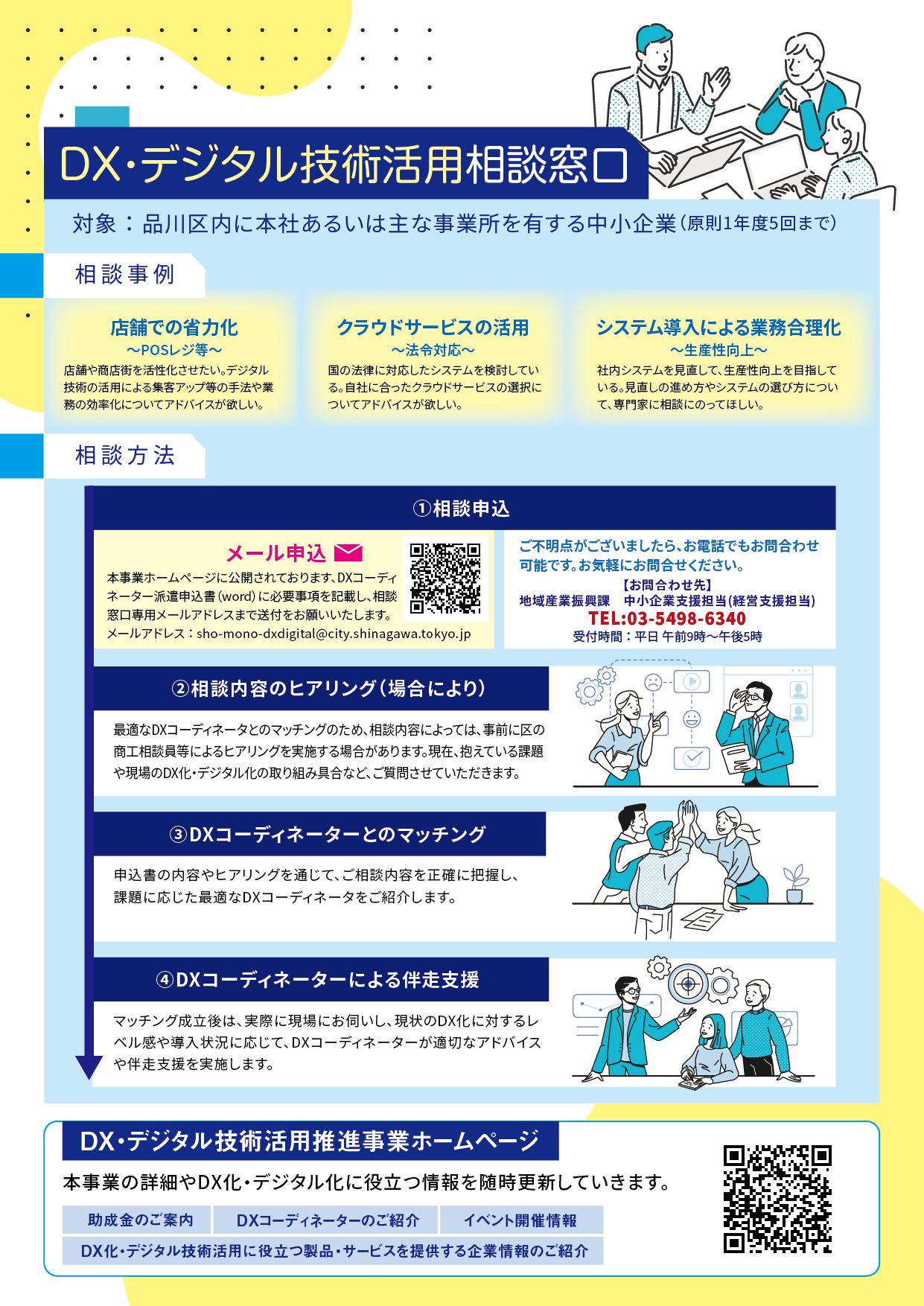 DX・デジタル技術活用相談窓口

対象：品川区内に本社あるいは主な事業所を有する中小企業（原則1年度5回まで）

相談事例

店舗での省力化
～POSレジ等～
店舗や商店街を活性化させたい。デジタル技術の活用による集客アップ等の手法や業務の効率化についてアドバイスが欲しい。

クラウドサービスの活用
～法令対応～
国の法律に対応したシステムを検討している。自社に合ったクラウドサービスの選択についてアドバイスが欲しい。

システム導入による業務合理化
～生産性向上～
社内システムを見直して、生産性向上を目指している。見直しの進め方やシステムの選び方について、専門家に相談にのってほしい。

相談方法

①相談申込

メール申込
本事業ホームページに公開されております、DXコーディネーター派遣申込書（word）に必要事項を記載し、相談窓口専用メールアドレスまで送付をお願いいたします。
メールアドレス：sho-mono-dxdigital@city.shinagawa.tokyo.jp

ご不明点がございましたら、お電話でもお問合わせ可能です。お気軽にお問合せください。
【お問合わせ先】
地域産業振興課　中小企業支援担当（経営支援担当）
TEL:03-5498-6340
受付時間：平日 午前9時～午後5時

②相談内容のヒアリング（場合により）
最適なDXコーディネータとのマッチングのため、相談内容によっては、事前に区の商工相談員等によるヒアリングを実施する場合があります。現在、抱えている課題や現場のDX化・デジタル化の取り組み具合など、ご質問させていただきます。

③DXコーディネーターとのマッチング
申込書の内容やヒアリングを通じて、ご相談内容を正確に把握し、課題に応じた最適なDXコーディネータをご紹介します。

④DXコーディネーターによる伴走支援
マッチング成立後は、実際に現場にお伺いし、現状のDX化に対するレベル感や導入状況に応じて、DXコーディネーターが適切なアドバイスや伴走支援を実施します。

DX・デジタル技術活用推進事業ホームページ
本事業の詳細やDX化・デジタル化に役立つ情報を随時更新していきます。
助成金のご案内
DXコーディネーターのご紹介
イベント開催情報
DX化・デジタル技術活用に役立つ製品・サービスを提供する企業情報のご紹介